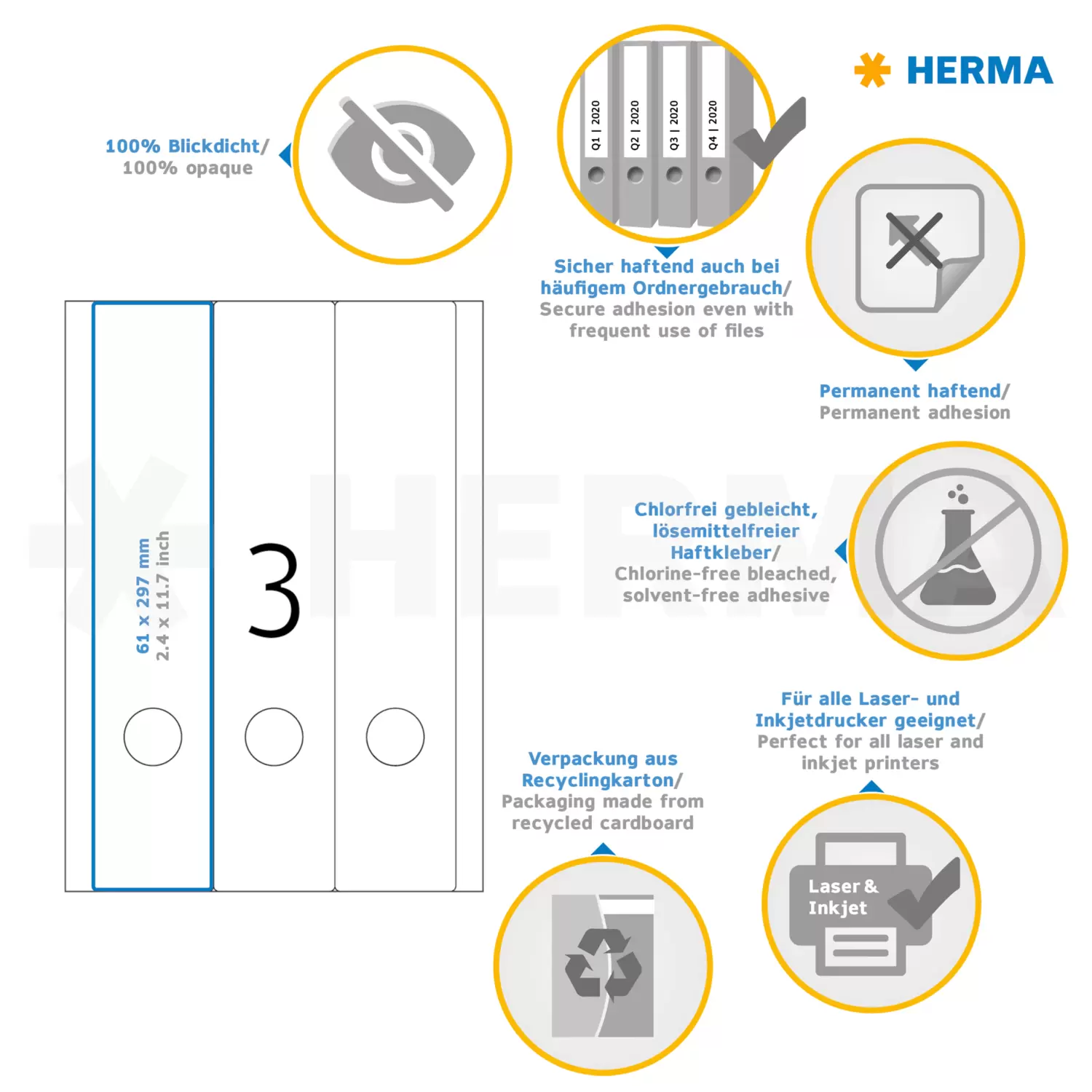 HERMA

100% Blickdicht/
100% opaque

Q1 | 2020
Q2 | 2020
Q3 | 2020
Q4 | 2020

Sicher haftend auch bei häufigem Ordnergebrauch/
Secure adhesion even with frequent use of files

Permanent haftend/
Permanent adhesion

61 x 297 mm
2.4 x 11.7 inch

3

HERMA

Chlorfrei gebleicht, lösemittelfreier Haftkleber/
Chlorine-free bleached, solvent-free adhesive

Für alle Laser- und Inkjetdrucker geeignet/
Perfect for all laser and inkjet printers

Verpackung aus Recyclingkarton/
Packaging made from recycled cardboard

Laser & Inkjet