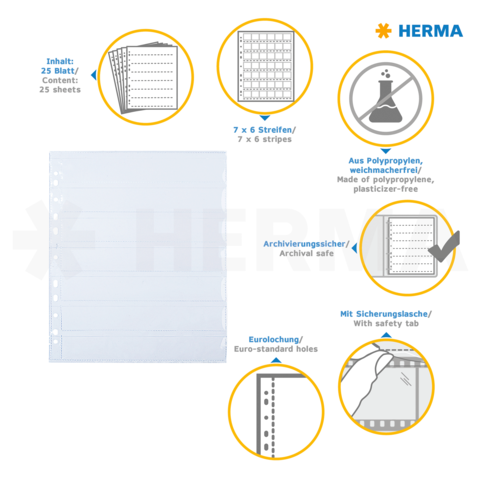 HERMA

Inhalt:
25 Blatt/
Content:
25 sheets

7 x 6 Streifen/
7 x 6 stripes

Aus Polypropylen, weichmacherfrei/
Made of polypropylene, plasticizer-free

HERMA

Archivierungssicher/
Archival safe

Mit Sicherungslasche/
With safety tab

Eurolochung/
Euro-standard holes